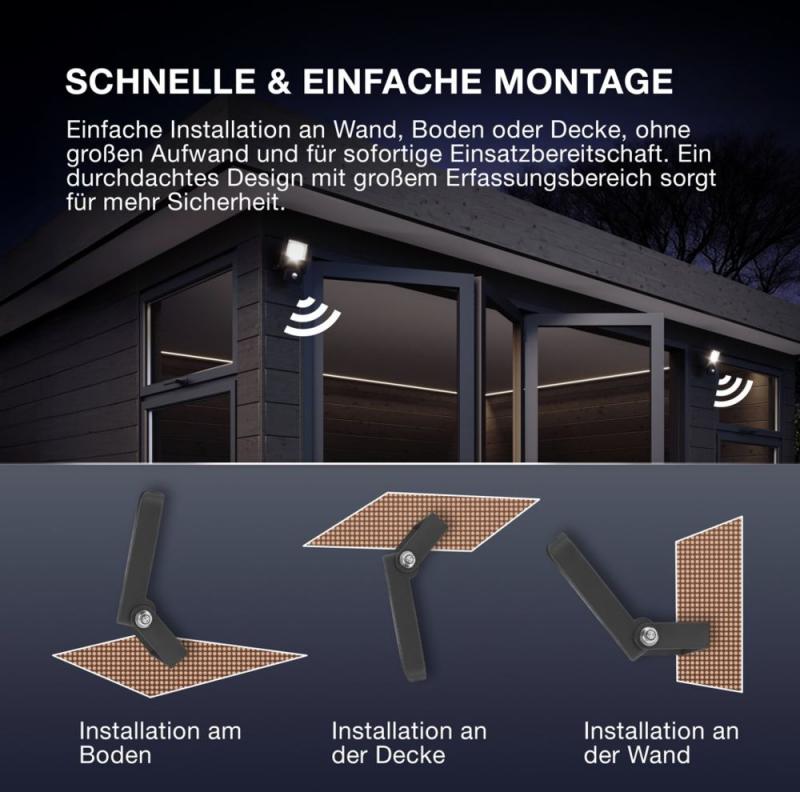 SCHNELLE & EINFACHE MONTAGE

Einfache Installation an Wand, Boden oder Decke, ohne großen Aufwand und für sofortige Einsatzbereitschaft. Ein durchdachtes Design mit großem Erfassungsbereich sorgt für mehr Sicherheit.

Installation am Boden

Installation an der Decke

Installation an der Wand