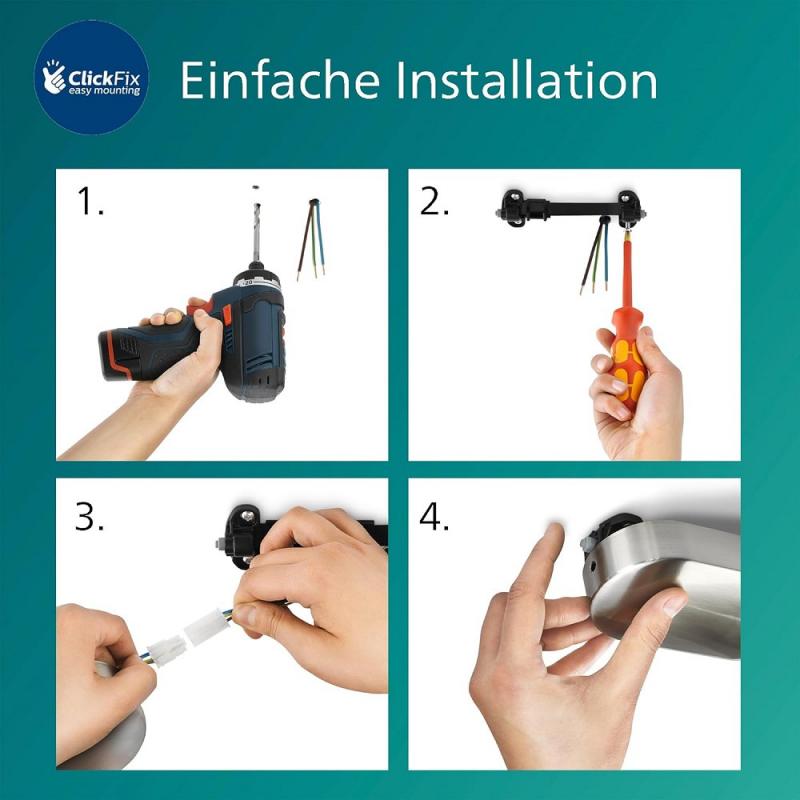 ClickFix easy mounting

Einfache Installation

1.

2.

3.

4.