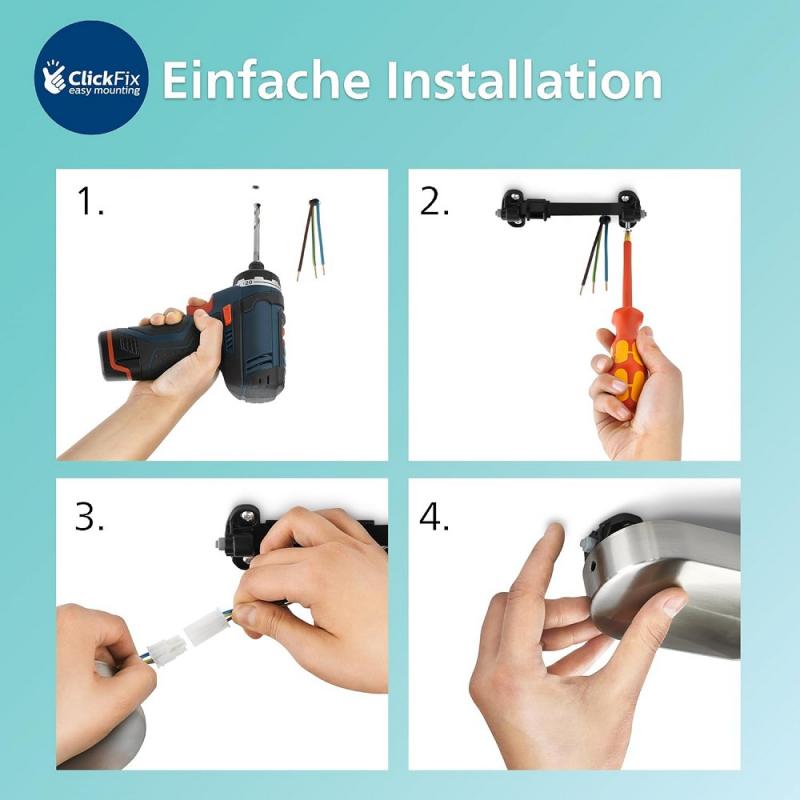 ClickFix
easy mounting

Einfache Installation

1.

2.

3.

4.