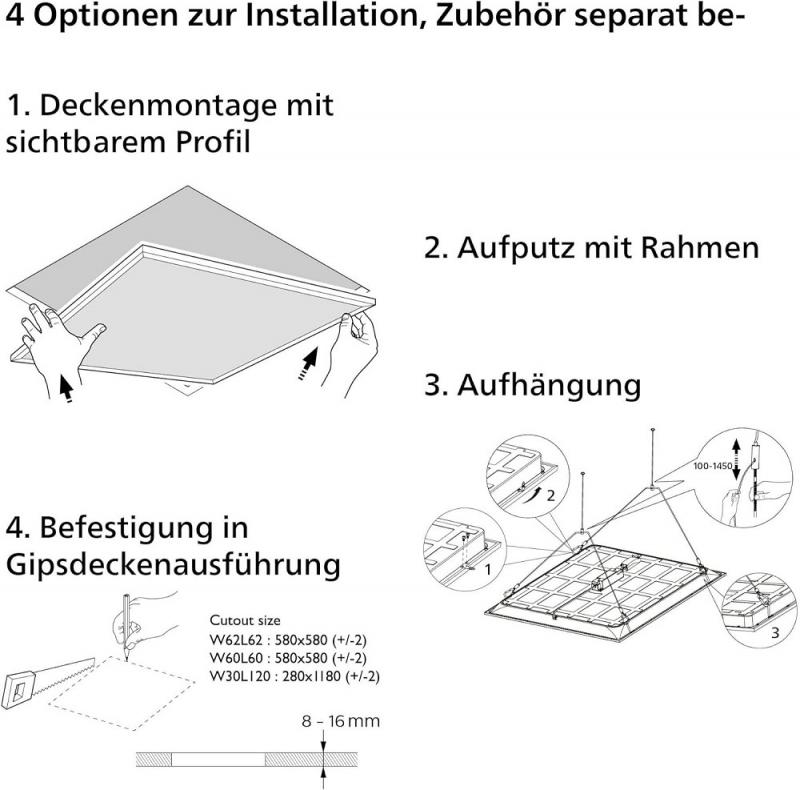 4 Optionen zur Installation, Zubehör separat be-

1. Deckenmontage mit sichtbarem Profil

2. Aufputz mit Rahmen

3. Aufhängung

100-1450

2

1

3

4. Befestigung in Gipsdeckenausführung

Cutout size
W62L62 : 580x580 (+/-2)
W60L60 : 580x580 (+/-2)
W30L120 : 280x1180 (+/-2)

8 – 16 mm