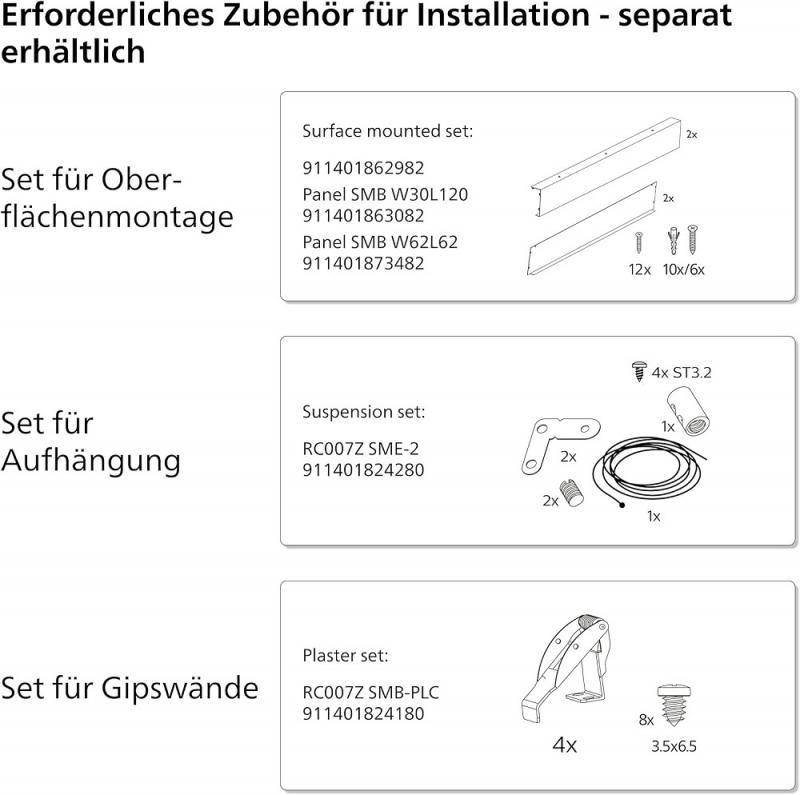 Erforderliches Zubehör für Installation - separat erhältlich

Set für Oberflächenmontage

Surface mounted set:
911401862982
Panel SMB W30L120
911401863082
Panel SMB W62L62
911401873482

2x
2x
12x 10x/6x

Set für Aufhängung

Suspension set:
RC007Z SME-2
911401824280

4x ST3.2
1x
2x
2x
1x

Set für Gipswände

Plaster set:
RC007Z SMB-PLC
911401824180

4x
8x
3.5x6.5