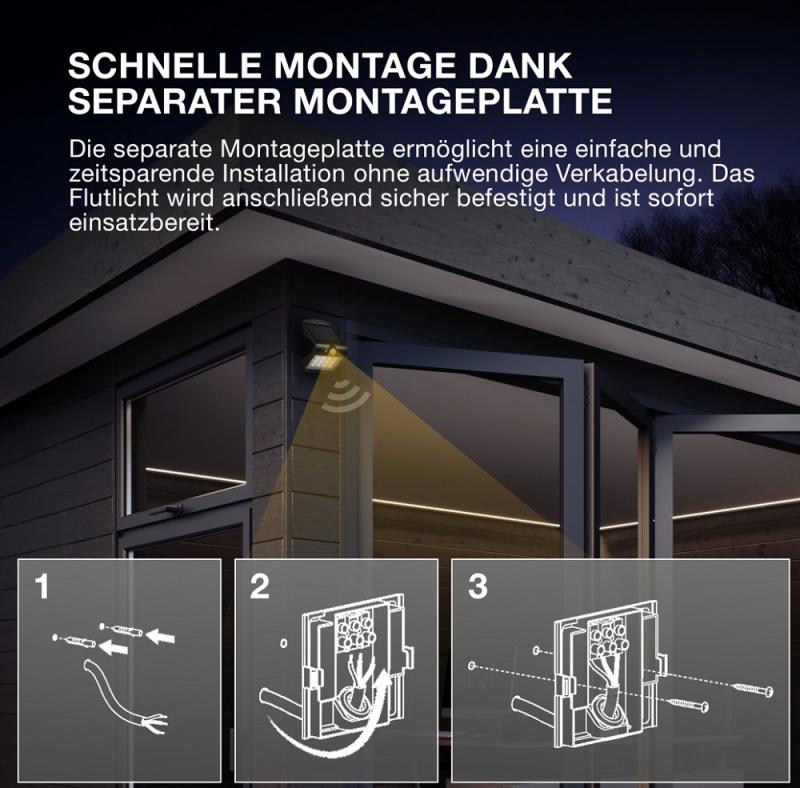 SCHNELLE MONTAGE DANK SEPARATER MONTAGEPLATTE

Die separate Montageplatte ermöglicht eine einfache und zeitsparende Installation ohne aufwendige Verkabelung. Das Flutlicht wird anschließend sicher befestigt und ist sofort einsatzbereit.

1

2

3