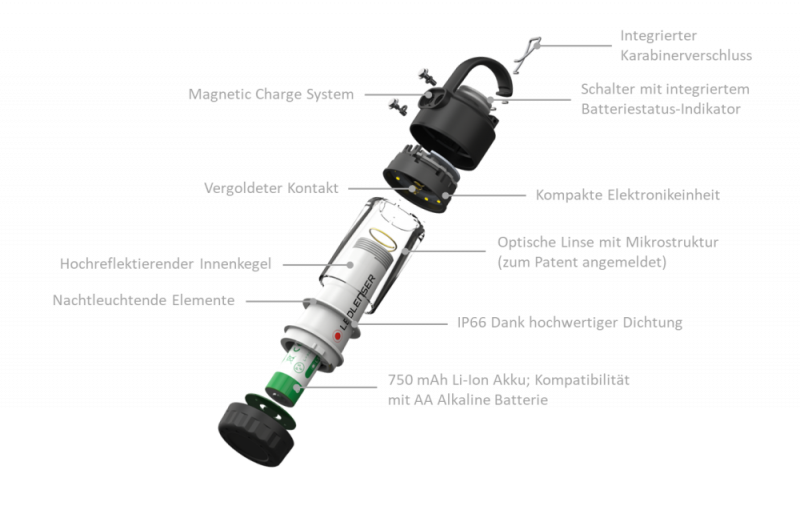 Integrierter Karabinerverschluss

Magnetic Charge System

Schalter mit integriertem Batteriestatus-Indikator

Vergoldeter Kontakt

Kompakte Elektronikeinheit

Optische Linse mit Mikrostruktur (zum Patent angemeldet)

Hochreflektierender Innenkegel

Nachtleuchtende Elemente

LEDLENSER

IP66 Dank hochwertiger Dichtung

750 mAh Li-Ion Akku; Kompatibilität mit AA Alkaline Batterie