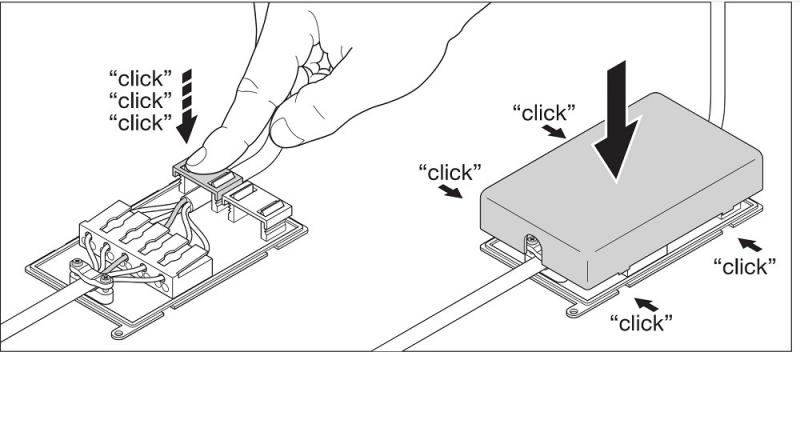 “click”
“click”
“click”

“click”
“click”
“click”
“click”