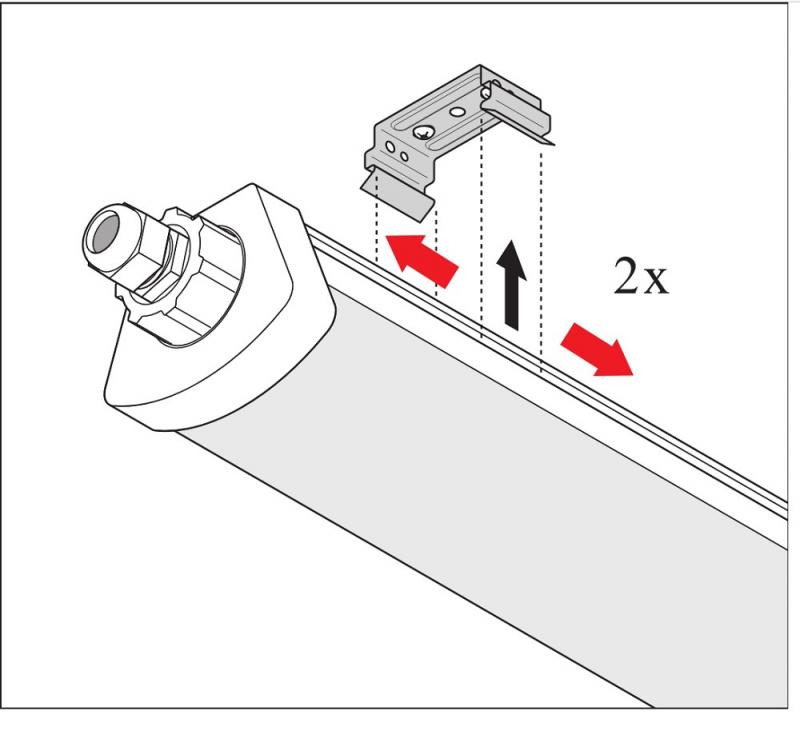 2x