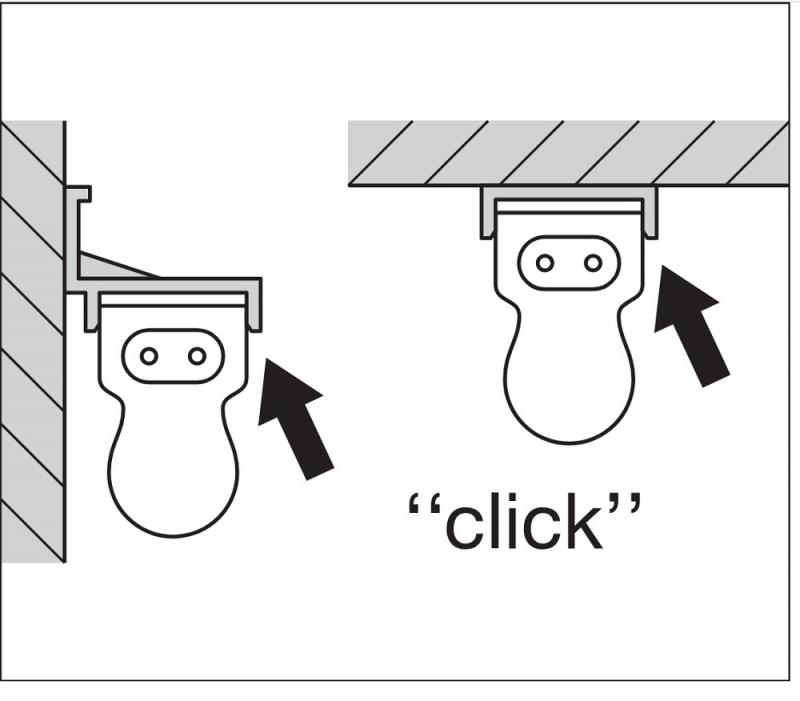 ‘‘click’’