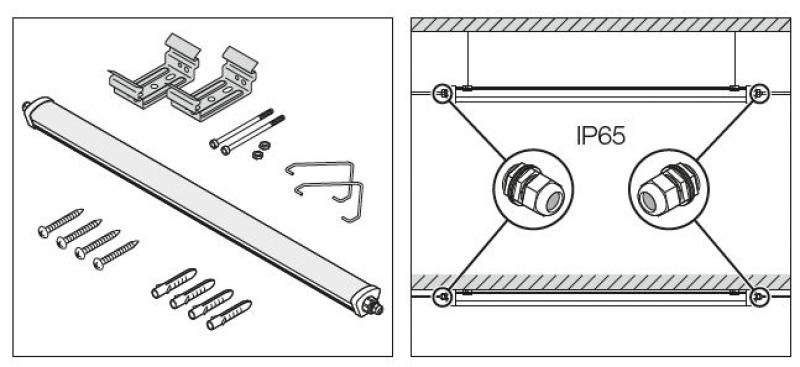 IP65