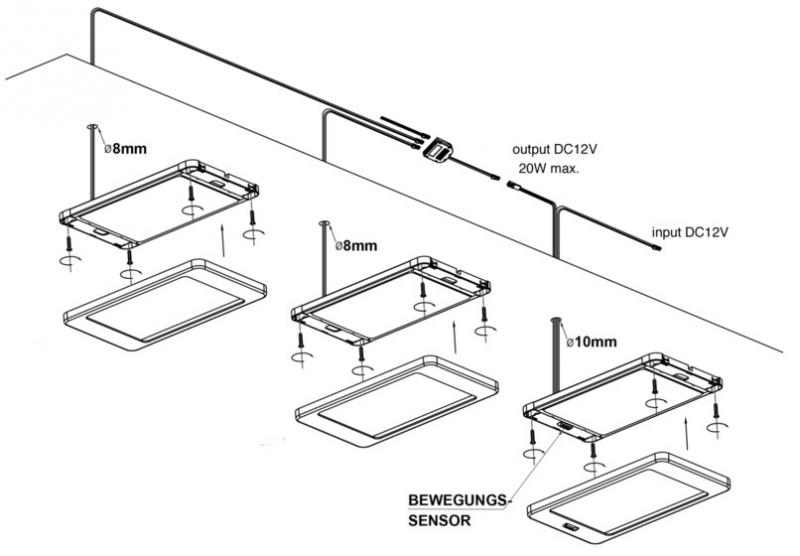 ø8mm

output DC12V
20W max.

input DC12V

ø8mm

ø10mm

BEWEGUNGS-
SENSOR