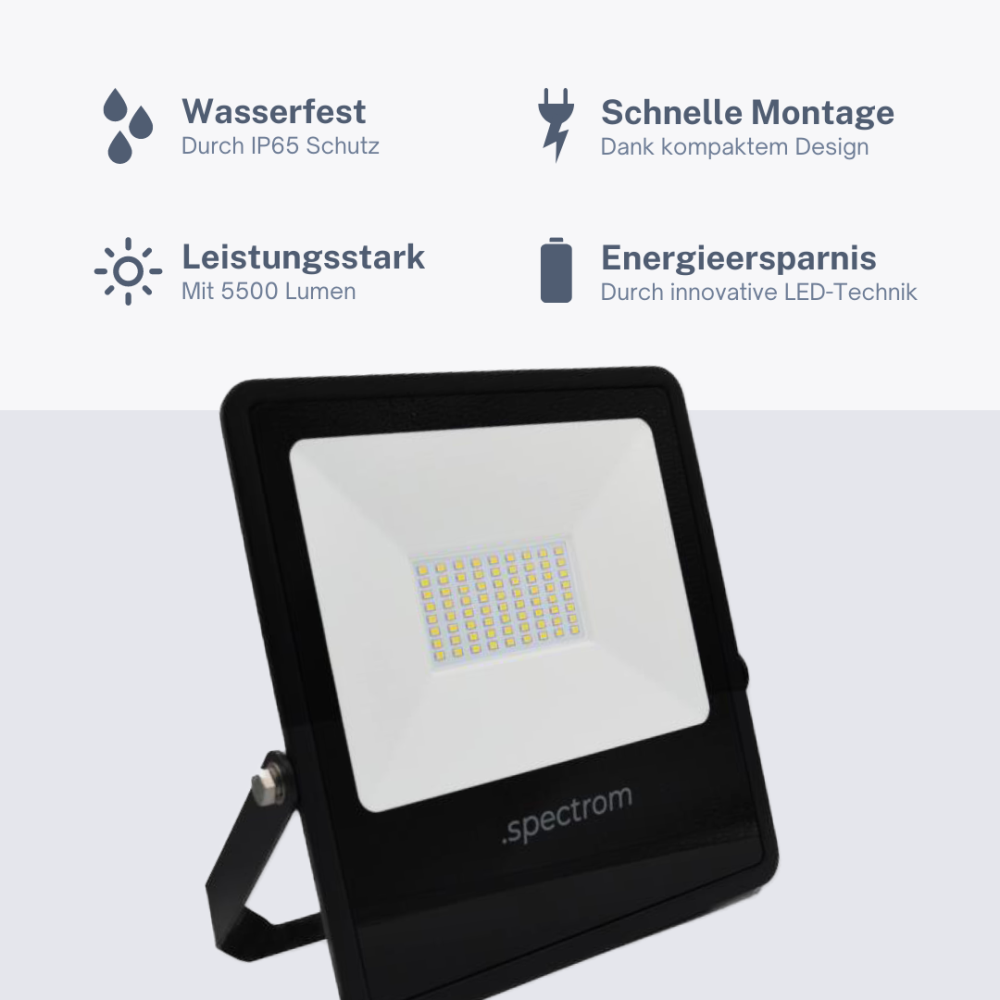 Wasserfest
Durch IP65 Schutz

Schnelle Montage
Dank kompaktem Design

Leistungsstark
Mit 5500 Lumen

Energieersparnis
Durch innovative LED-Technik

.spectrom