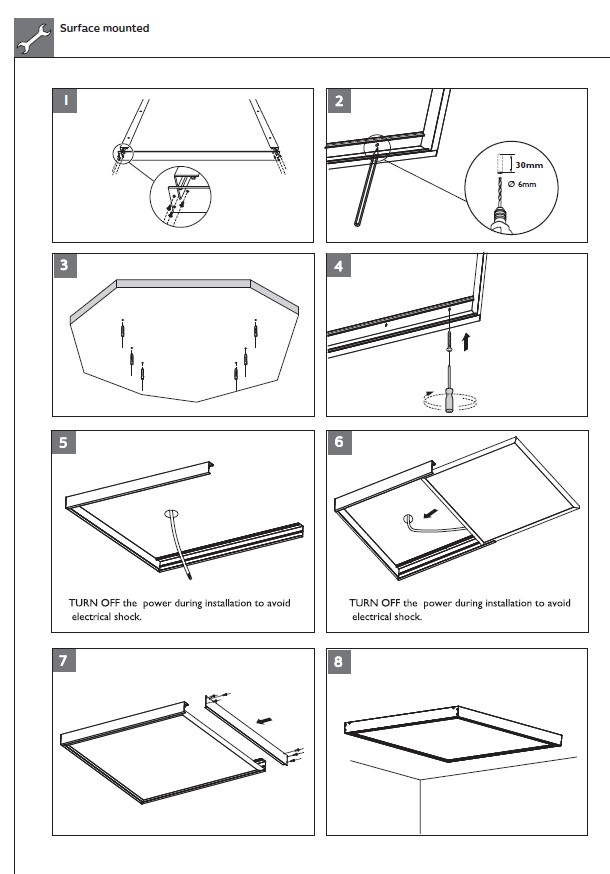 Surface mounted

1

2

30mm

Ø 6mm

3

4

5

TURN OFF the power during installation to avoid electrical shock.

6

TURN OFF the power during installation to avoid electrical shock.

7

8