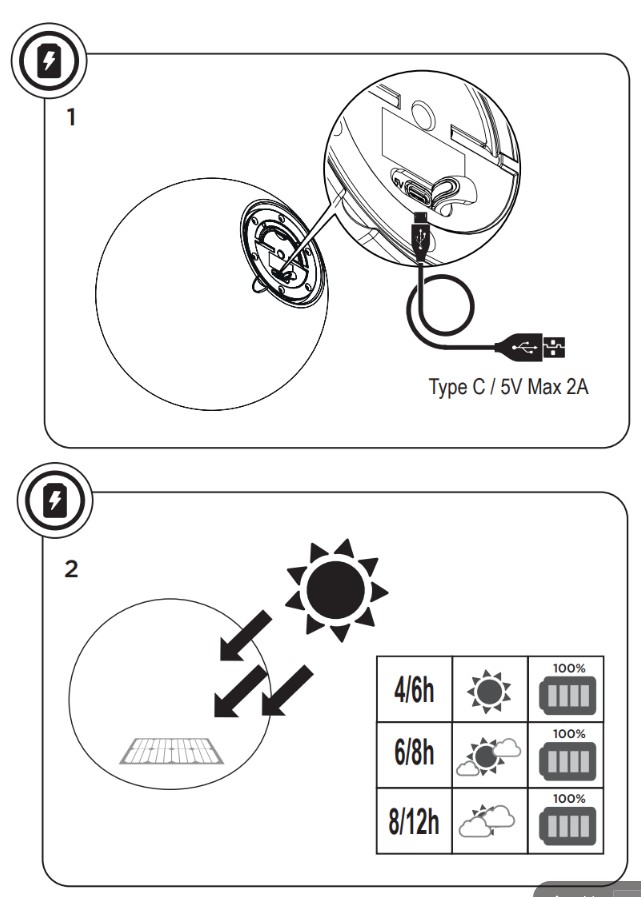 1

5V

Type C / 5V Max 2A

2

| 4/6h | | 100% |
|---|---|---|
| 6/8h | | 100% |
| 8/12h | | 100% |