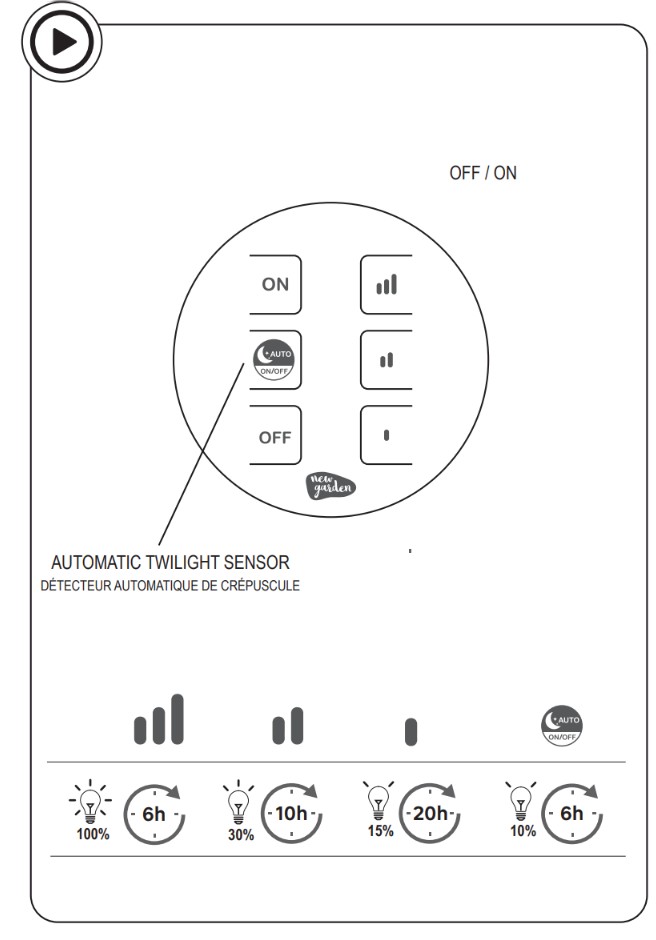 OFF / ON

ON

AUTO ON/OFF

OFF

new garden

AUTOMATIC TWILIGHT SENSOR
DÉTECTEUR AUTOMATIQUE DE CRÉPUSCULE

AUTO ON/OFF

100% 6h

30% 10h

15% 20h

10% 6h