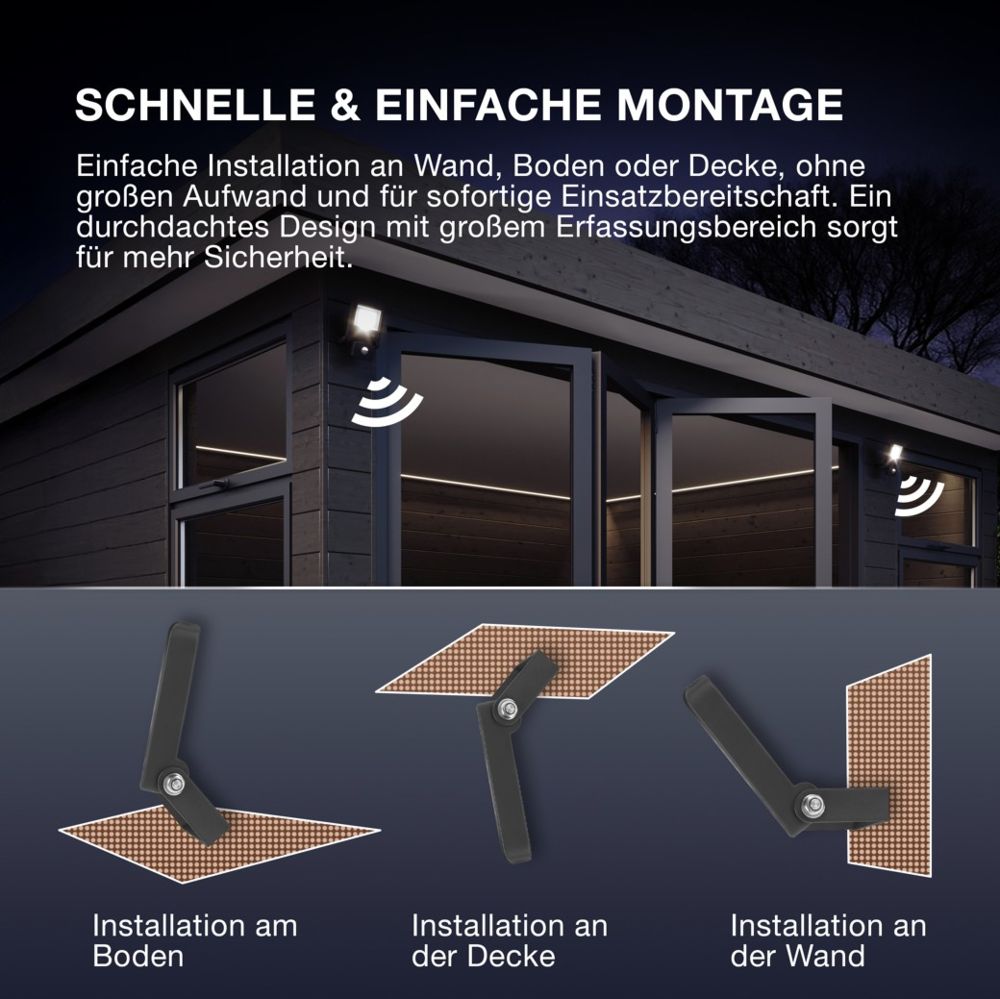 SCHNELLE & EINFACHE MONTAGE

Einfache Installation an Wand, Boden oder Decke, ohne großen Aufwand und für sofortige Einsatzbereitschaft. Ein durchdachtes Design mit großem Erfassungsbereich sorgt für mehr Sicherheit.

Installation am Boden

Installation an der Decke

Installation an der Wand