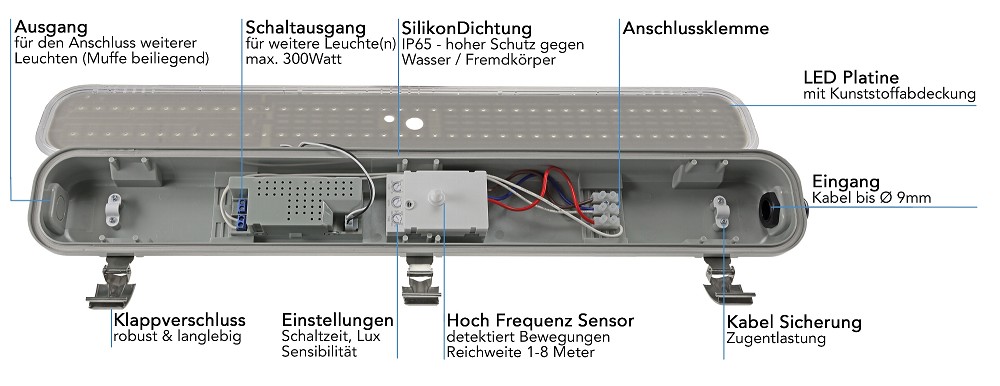 Ausgang
für den Anschluss weiterer Leuchten (Muffe beiliegend)

Schaltausgang
für weitere Leuchte(n) max. 300Watt

SilikonDichtung
IP65 - hoher Schutz gegen Wasser / Fremdkörper

Anschlussklemme

LED Platine
mit Kunststoffabdeckung

Eingang
Kabel bis Ø 9mm

Klappverschluss
robust & langlebig

Einstellungen
Schaltzeit, Lux Sensibilität

Hoch Frequenz Sensor
detektiert Bewegungen Reichweite 1-8 Meter

Kabel Sicherung
Zugentlastung