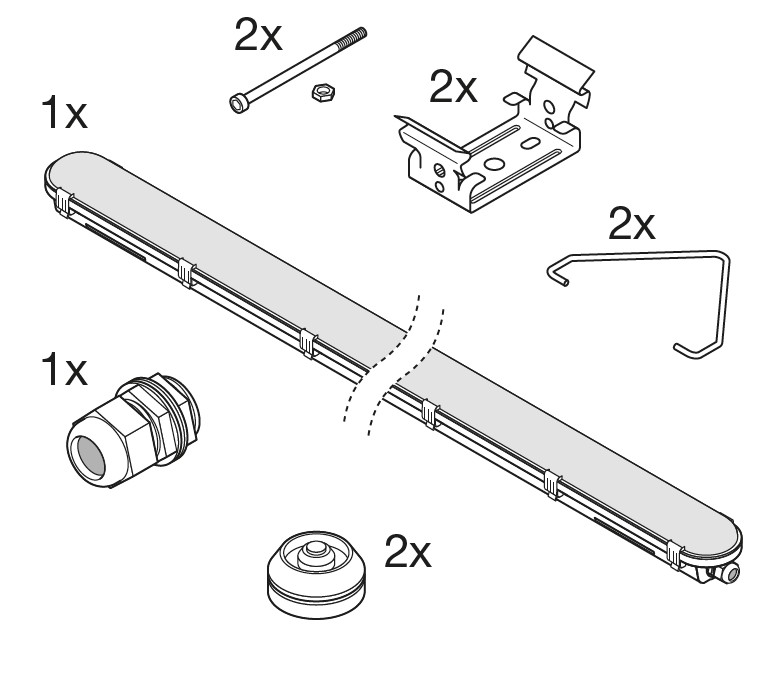 2x
2x
1x
2x
1x
2x