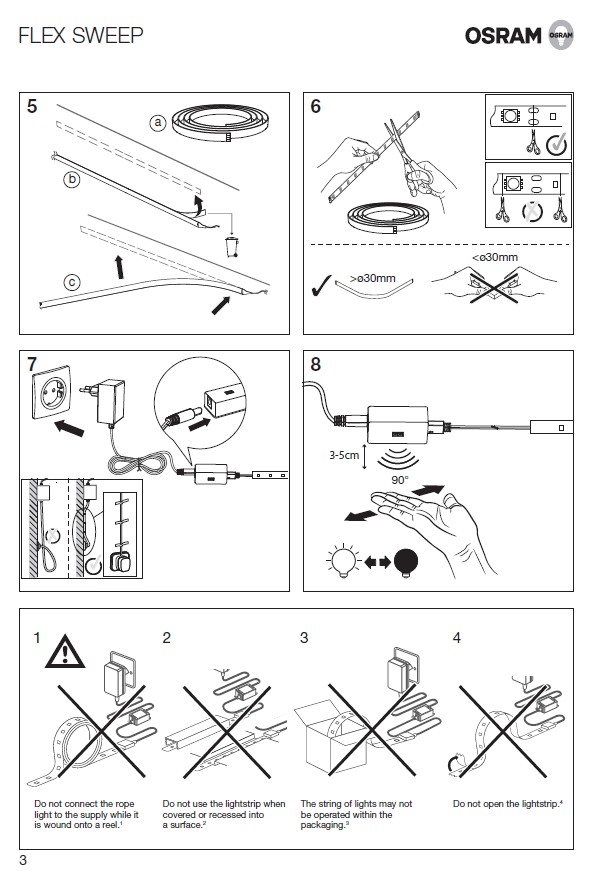 FLEX SWEEP

OSRAM

OSRAM

5

a

b

c

6

>ø30mm

<ø30mm

7

8

3-5cm

90°

1

2

3

4

Do not connect the rope light to the supply while it is wound onto a reel.¹

Do not use the lightstrip when covered or recessed into a surface.²

The string of lights may not be operated within the packaging.³

Do not open the lightstrip.⁴

3