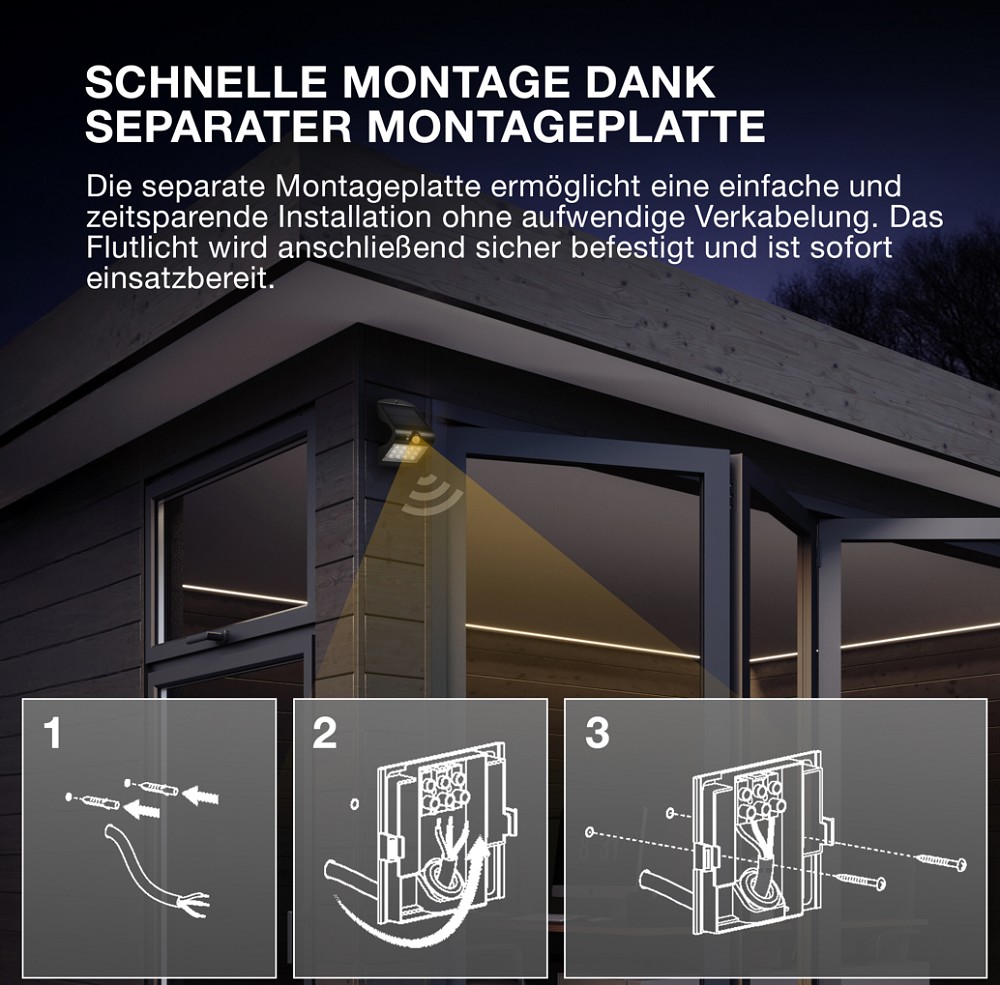 SCHNELLE MONTAGE DANK SEPARATER MONTAGEPLATTE

Die separate Montageplatte ermöglicht eine einfache und zeitsparende Installation ohne aufwendige Verkabelung. Das Flutlicht wird anschließend sicher befestigt und ist sofort einsatzbereit.

1

2

3