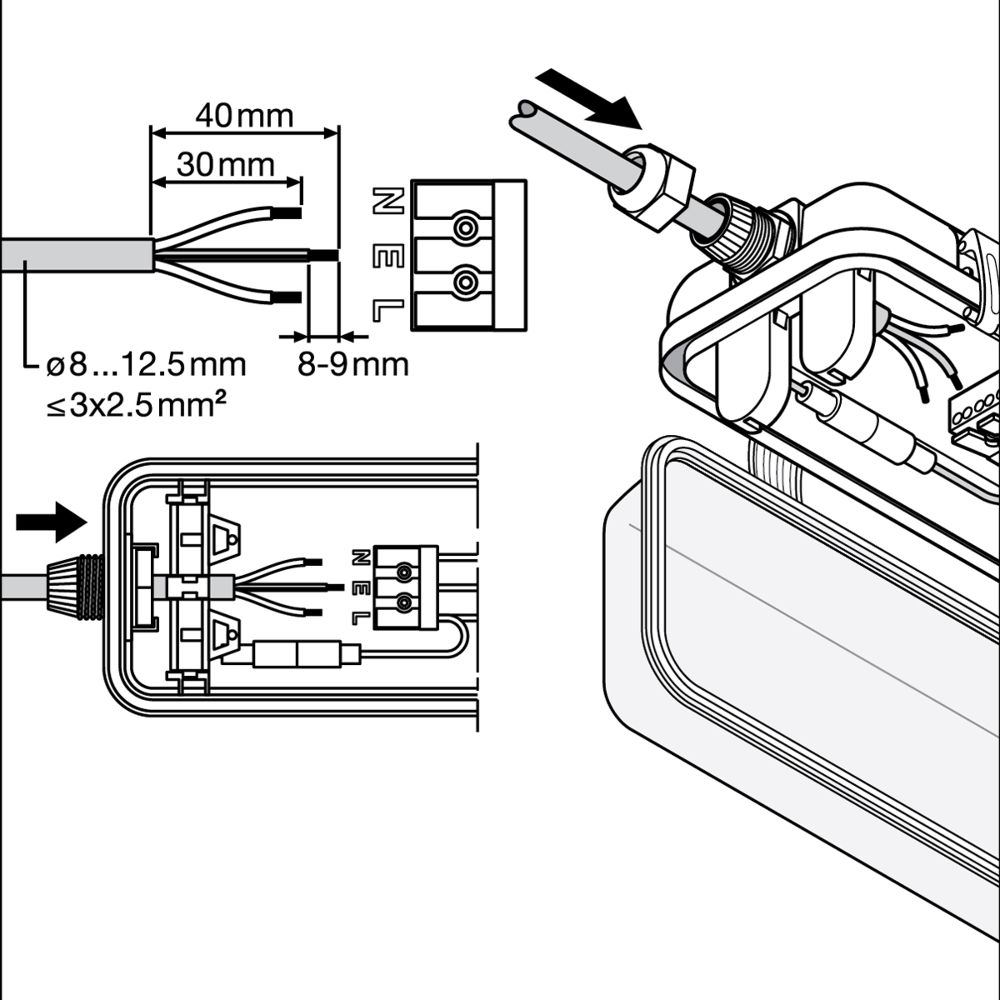 40mm

30mm

N
E
L

ø8...12.5mm
≤3x2.5mm²

8-9mm

N
E
L