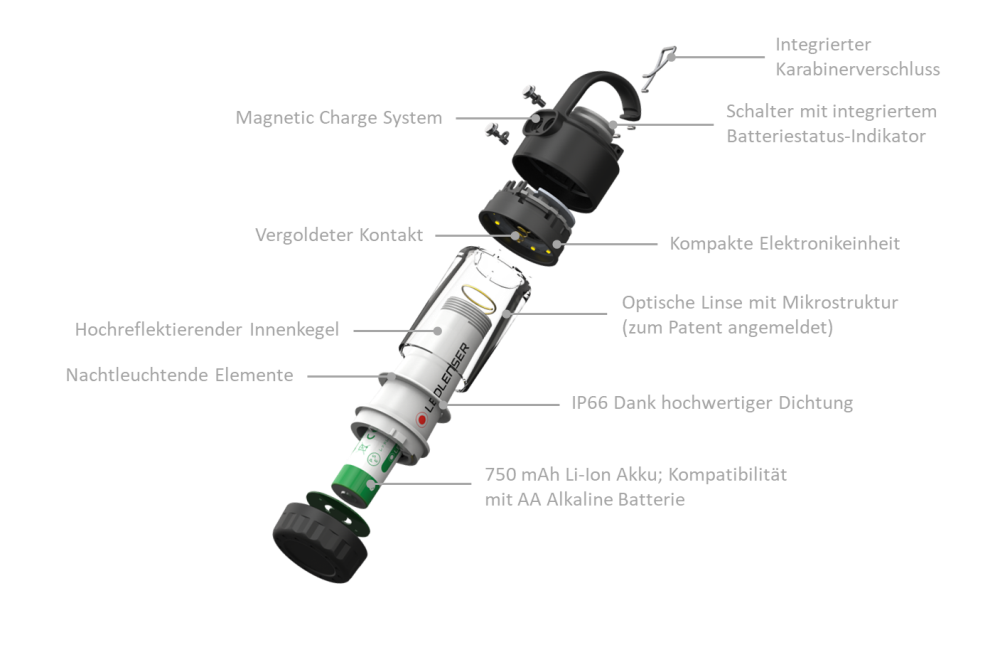 Integrierter Karabinerverschluss

Magnetic Charge System

Schalter mit integriertem Batteriestatus-Indikator

Vergoldeter Kontakt

Kompakte Elektronikeinheit

Optische Linse mit Mikrostruktur (zum Patent angemeldet)

Hochreflektierender Innenkegel

Nachtleuchtende Elemente

LEDLENSER

IP66 Dank hochwertiger Dichtung

750 mAh Li-Ion Akku; Kompatibilität mit AA Alkaline Batterie