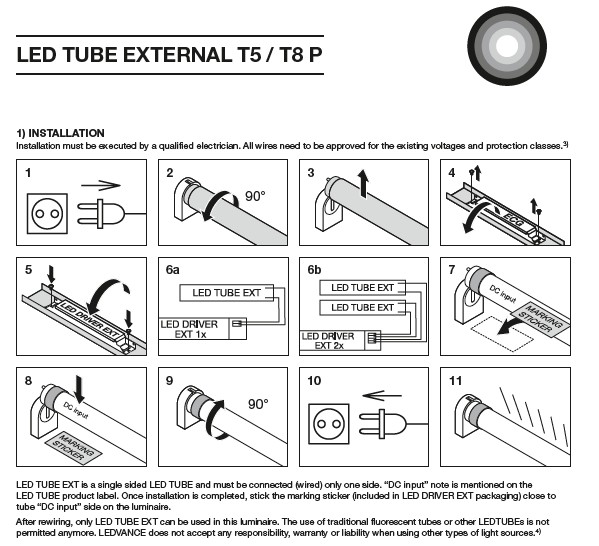 LED TUBE EXTERNAL T5 / T8 P

1) INSTALLATION
Installation must be executed by a qualified electrician. All wires need to be approved for the existing voltages and protection classes.$^{3)}$

1

2
90°

3

4
ECG

5
LED DRIVER EXT

6a
LED TUBE EXT
LED DRIVER EXT 1x

6b
LED TUBE EXT
LED TUBE EXT
LED DRIVER EXT 2x

7
DC input
MARKING STICKER

8
DC input
MARKING STICKER

9
90°

10

11

LED TUBE EXT is a single sided LED TUBE and must be connected (wired) only one side. "DC input" note is mentioned on the LED TUBE product label. Once installation is completed, stick the marking sticker (included in LED DRIVER EXT packaging) close to tube "DC input" side on the luminaire.

After rewiring, only LED TUBE EXT can be used in this luminaire. The use of traditional fluorescent tubes or other LEDTUBEs is not permitted anymore. LEDVANCE does not accept any responsibility, warranty or liability when using other types of light sources.$^{4)}$