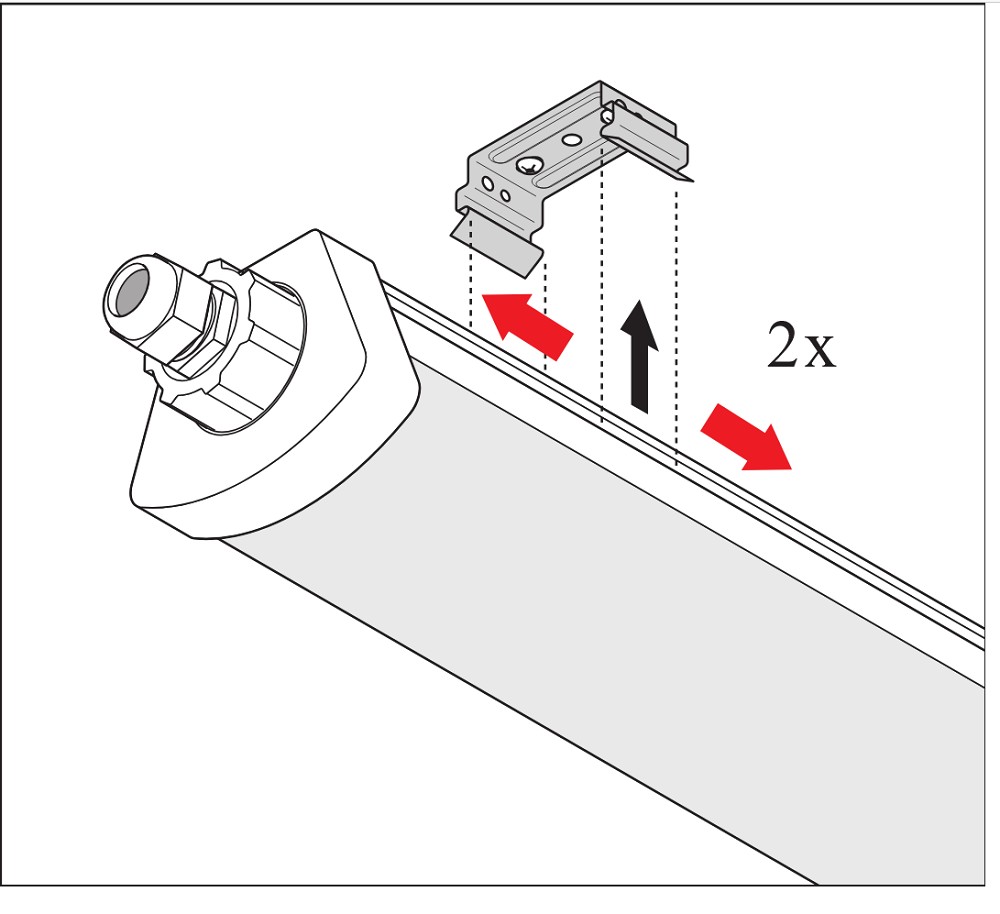 2x