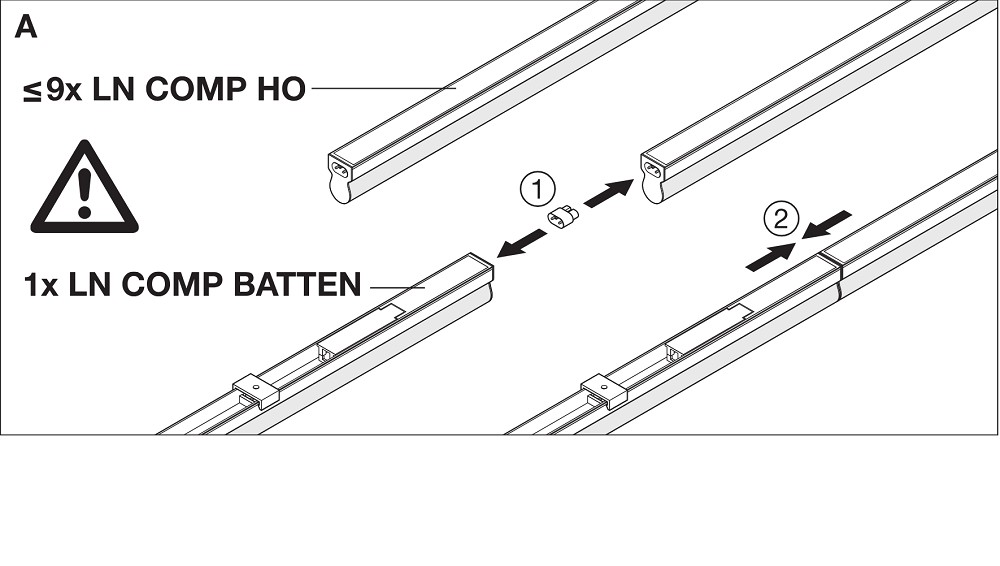 A

≤9x LN COMP HO

1x LN COMP BATTEN

1

2