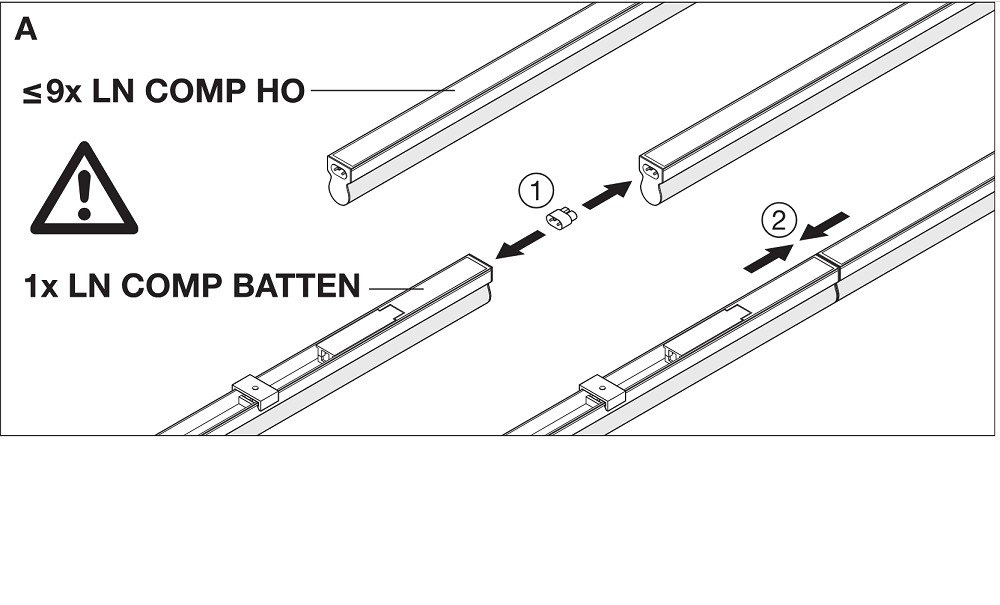 A

≤9x LN COMP HO

1x LN COMP BATTEN

①

②