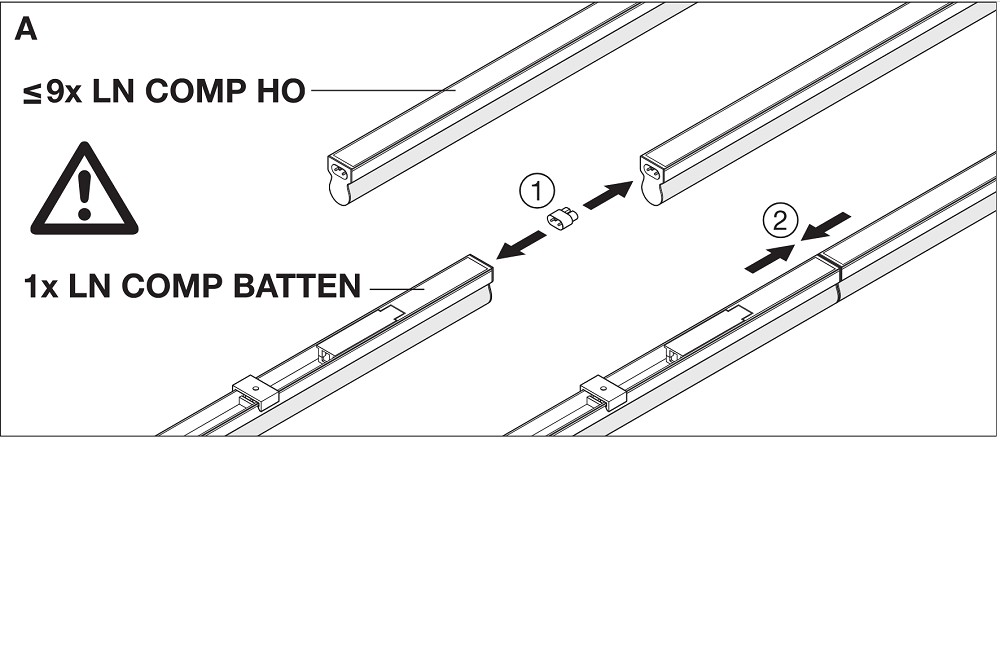 A

≤9x LN COMP HO

1x LN COMP BATTEN

①

②