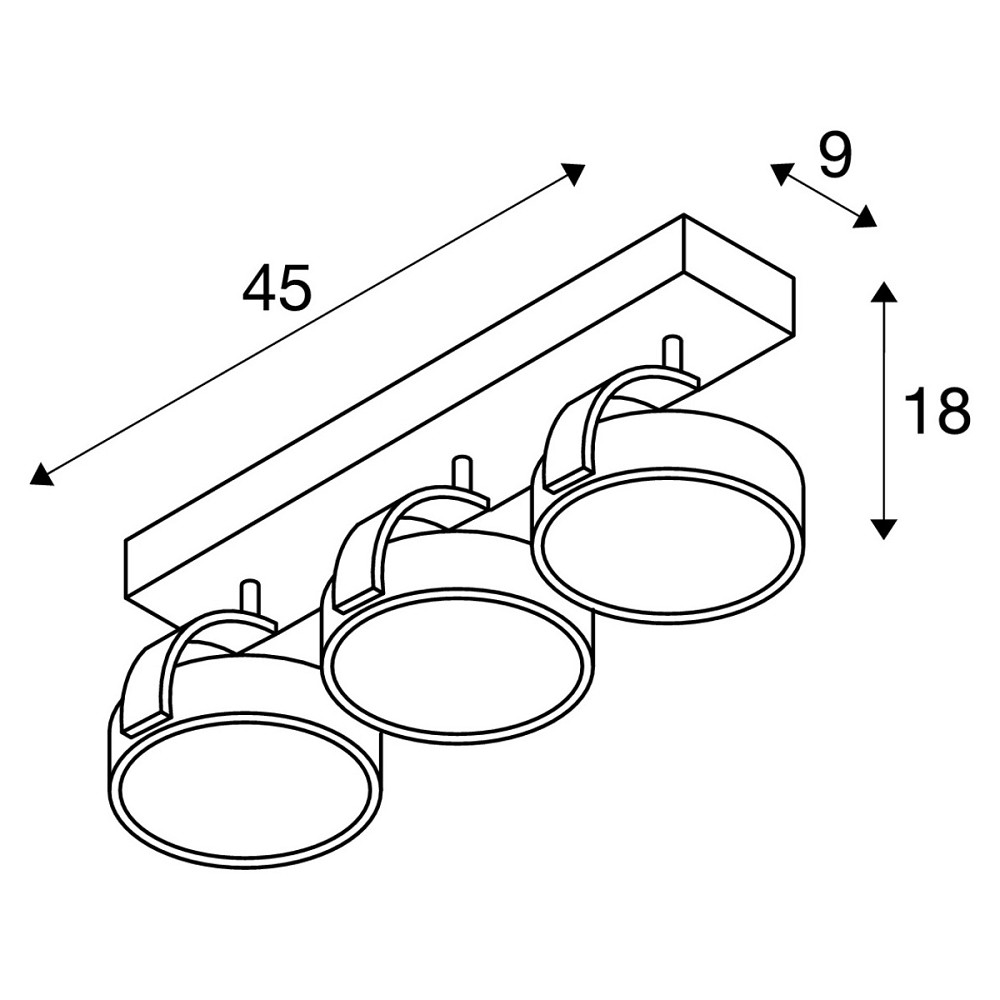 45

9

18