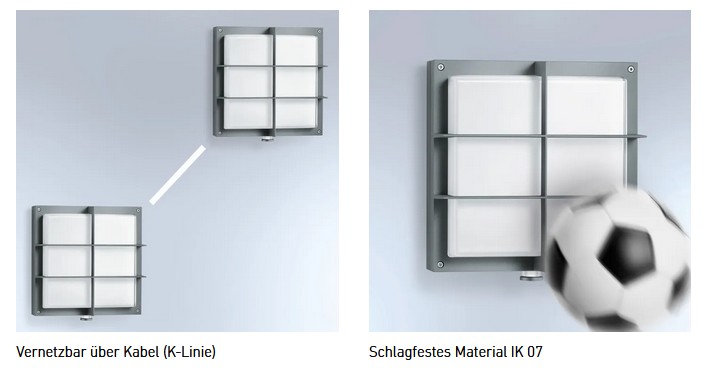 Vernetzbar über Kabel (K-Linie)

Schlagfestes Material IK 07