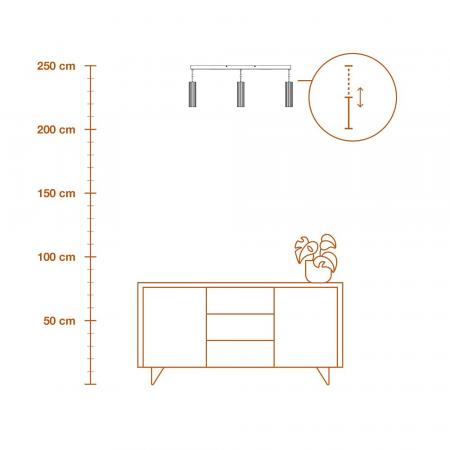 250 cm
200 cm
150 cm
100 cm
50 cm