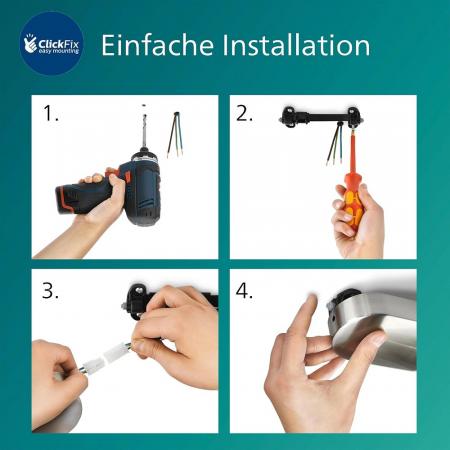 ClickFix easy mounting

Einfache Installation

1.

2.

3.

4.