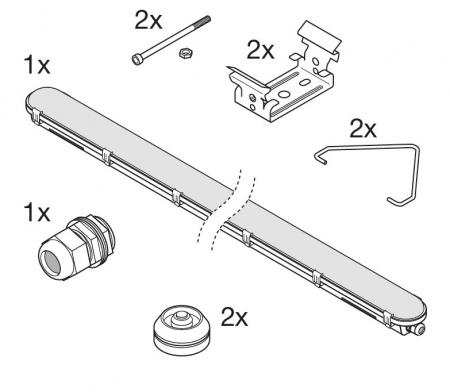 2x

2x

1x

2x

1x

2x