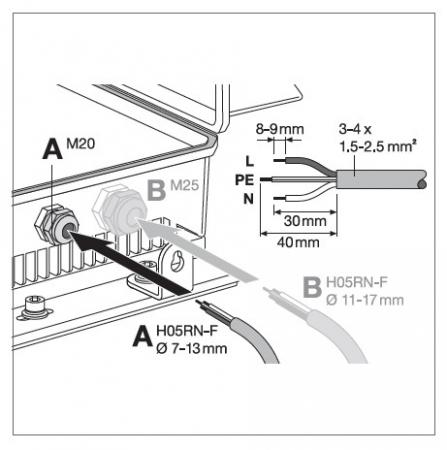 A M20

B M25

8-9 mm

3-4 x
1.5-2.5 mm²

L
PE
N

30 mm
40 mm

B H05RN-F
Ø 11-17 mm

A H05RN-F
Ø 7-13 mm