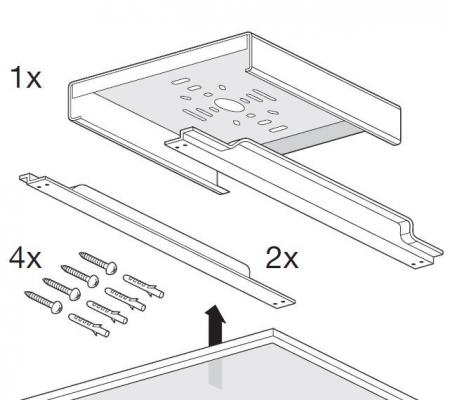 1x

4x

2x