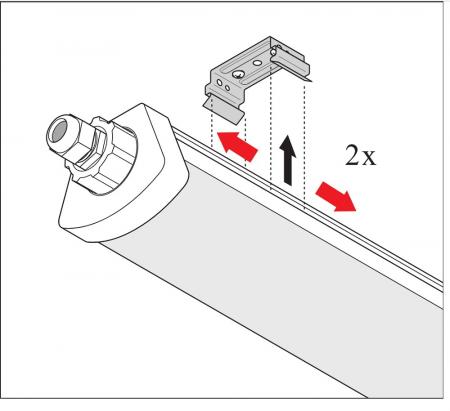 2x